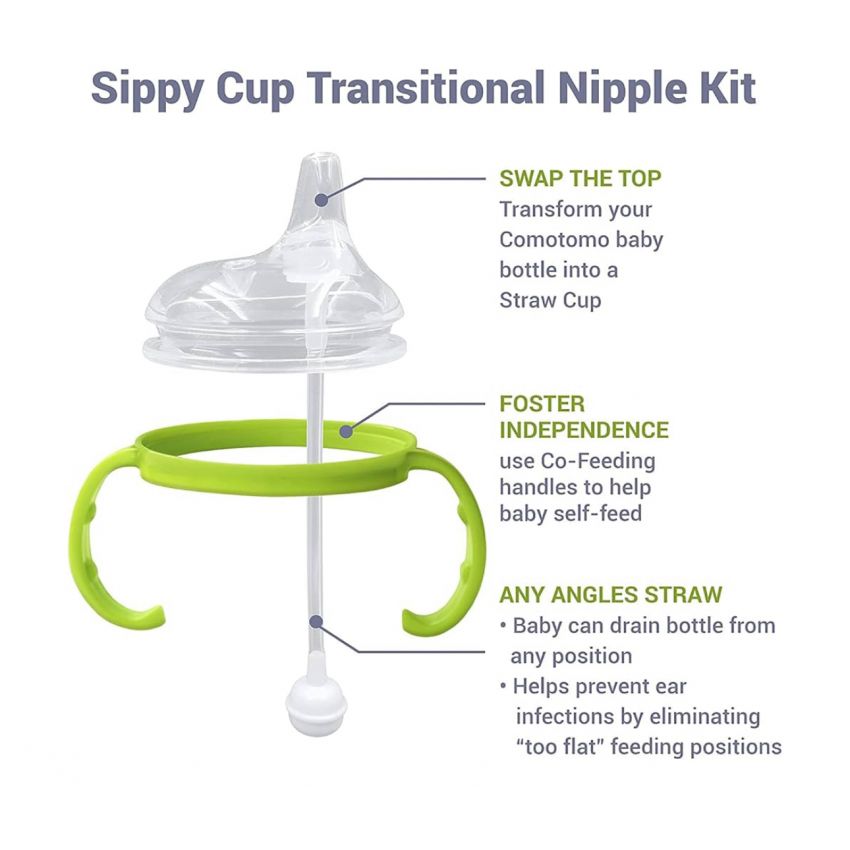 Sippy Cup Transitional Nipple Kit

SWAP THE TOP
Transform your Comotomo baby bottle into a Straw Cup

FOSTER INDEPENDENCE
use Co-Feeding handles to help baby self-feed

ANY ANGLES STRAW
• Baby can drain bottle from any position
• Helps prevent ear infections by eliminating "too flat" feeding positions