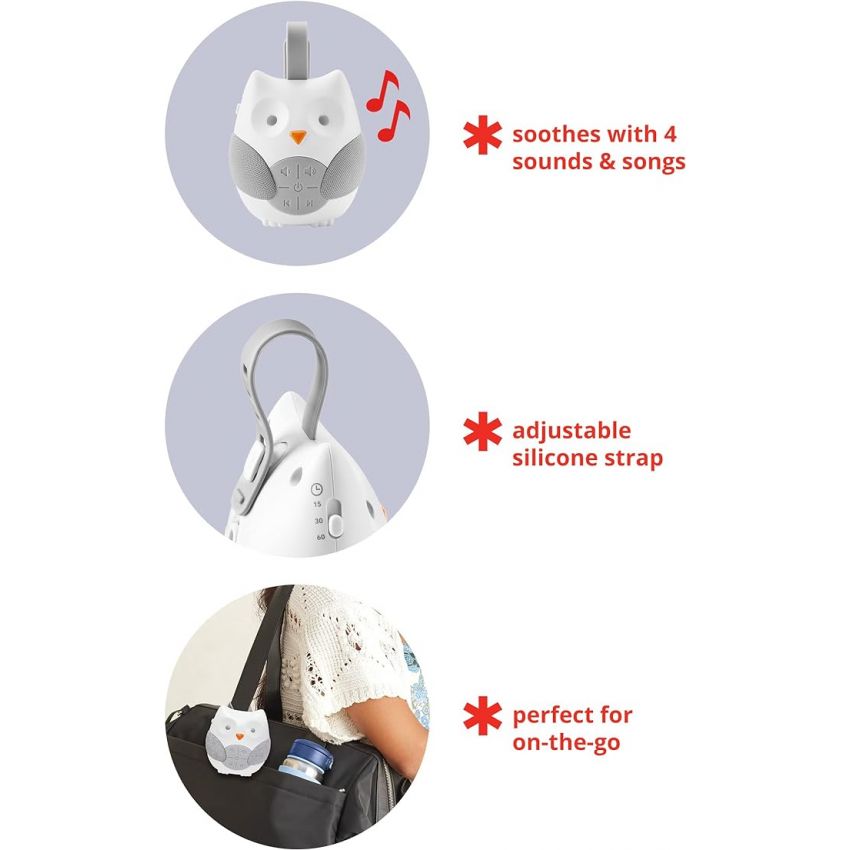 soothes with 4 sounds & songs

15
30
60

adjustable silicone strap

perfect for on-the-go